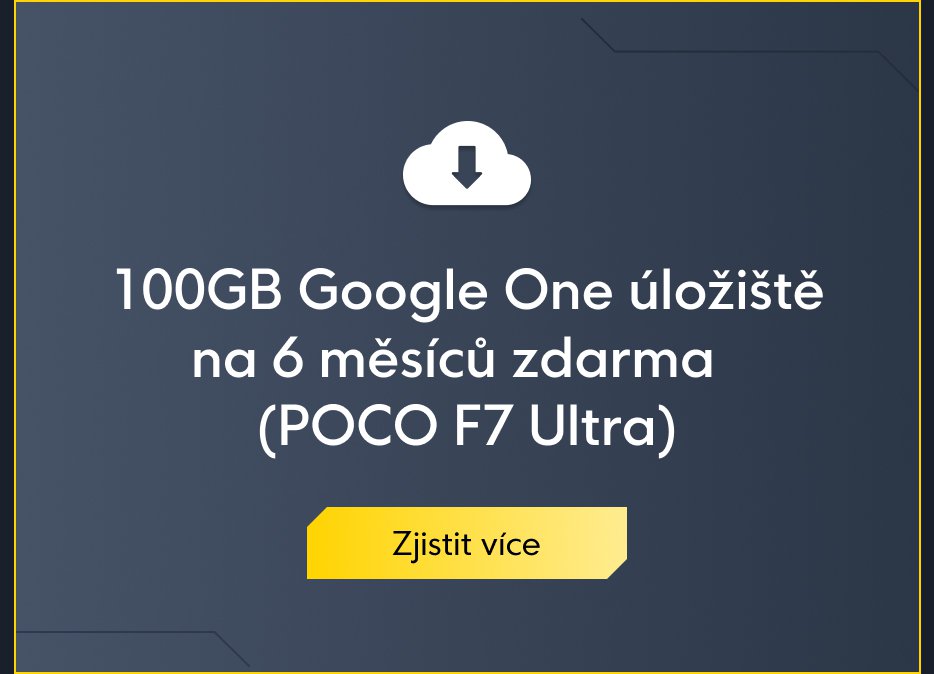 100GB Google One úložiště
na 6 měsíců zdarma
(POCO F7 Ultra)

Zjistit více