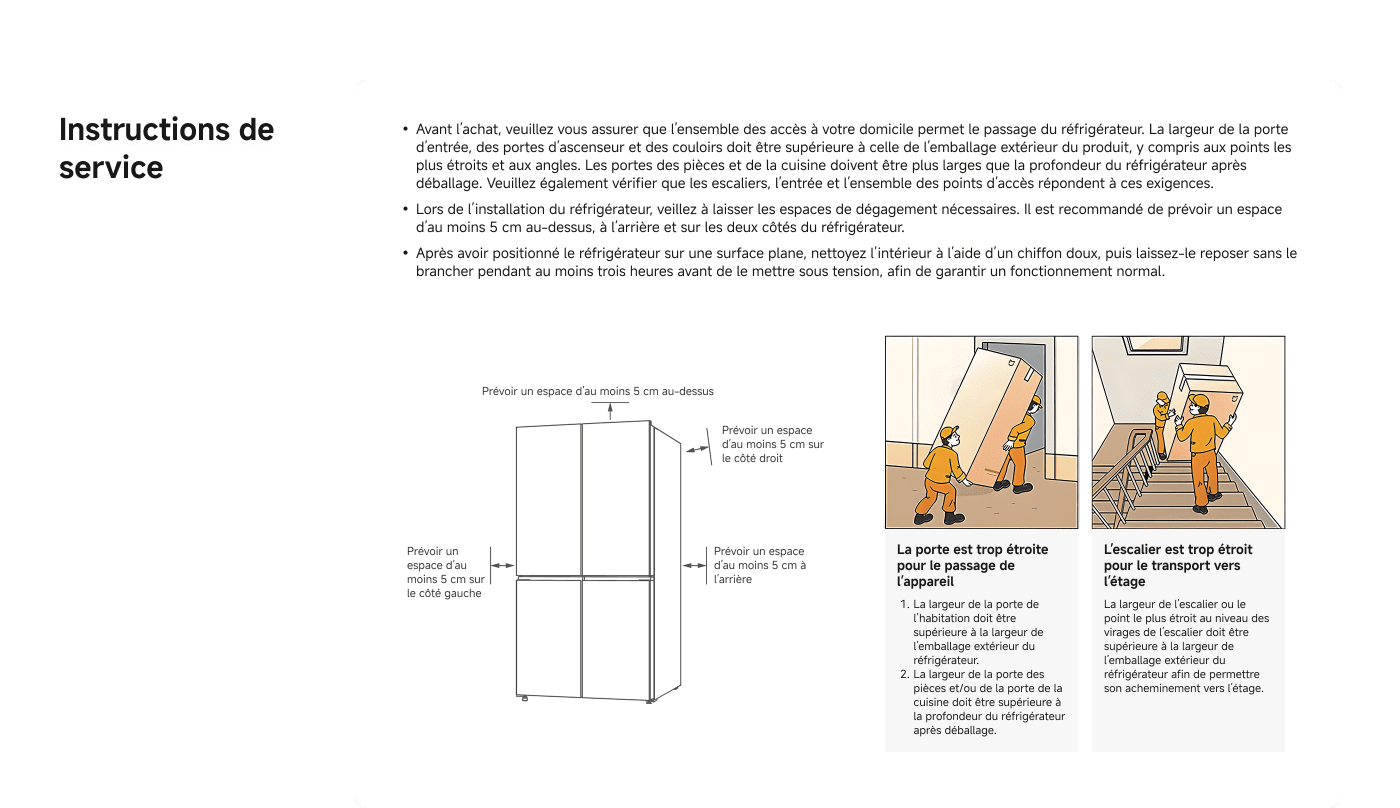 Instructions de service

• Avant l'achat, veuillez vous assurer que l'ensemble des accès à votre domicile permet le passage du réfrigérateur. La largeur de la porte d'entrée, des portes d'ascenseur et des couloirs doit être supérieure à celle de l'emballage extérieur du produit, y compris aux points les plus étroits et aux angles. Les portes des pièces et de la cuisine doivent être plus larges que la profondeur du réfrigérateur après déballage. Veuillez également vérifier que les escaliers, l'entrée et l'ensemble des points d'accès répondent à ces exigences.

• Lors de l'installation du réfrigérateur, veillez à laisser les espaces de dégagement nécessaires. Il est recommandé de prévoir un espace d'au moins 5 cm au-dessus, à l'arrière et sur les deux côtés du réfrigérateur.

• Après avoir positionné le réfrigérateur sur une surface plane, nettoyez l'intérieur à l'aide d'un chiffon doux, puis laissez-le reposer sans le brancher pendant au moins trois heures avant de le mettre sous tension, afin de garantir un fonctionnement normal.

Prévoir un espace d'au moins 5 cm au-dessus

Prévoir un espace d'au moins 5 cm sur le côté droit

Prévoir un espace d'au moins 5 cm sur le côté gauche

Prévoir un espace d'au moins 5 cm à l'arrière

La porte est trop étroite pour le passage de l'appareil

1. La largeur de la porte de l'habitation doit être supérieure à la largeur de l'emballage extérieur du réfrigérateur.
2. La largeur de la porte des pièces et/ou de la porte de la cuisine doit être supérieure à la profondeur du réfrigérateur après déballage.

L'escalier est trop étroit pour le transport vers l'étage

La largeur de l'escalier ou le point le plus étroit au niveau des virages de l'escalier doit être supérieure à la largeur de l'emballage extérieur du réfrigérateur afin de permettre son acheminement vers l'étage.